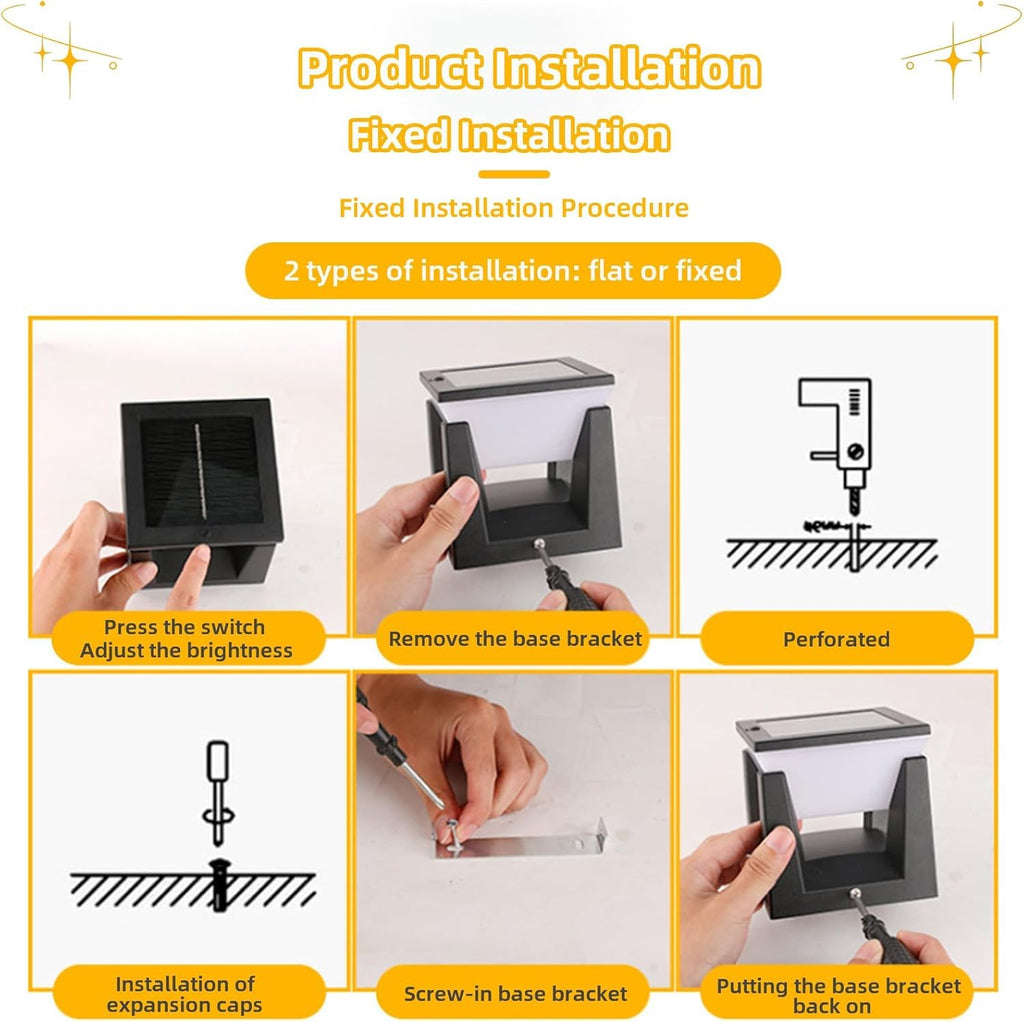 Product Installation

Fixed Installation

Fixed Installation Procedure

2 types of installation: flat or fixed

Press the switch
Adjust the brightness

Remove the base bracket

Perforated

Installation of expansion caps

Screw-in base bracket

Putting the base bracket back on