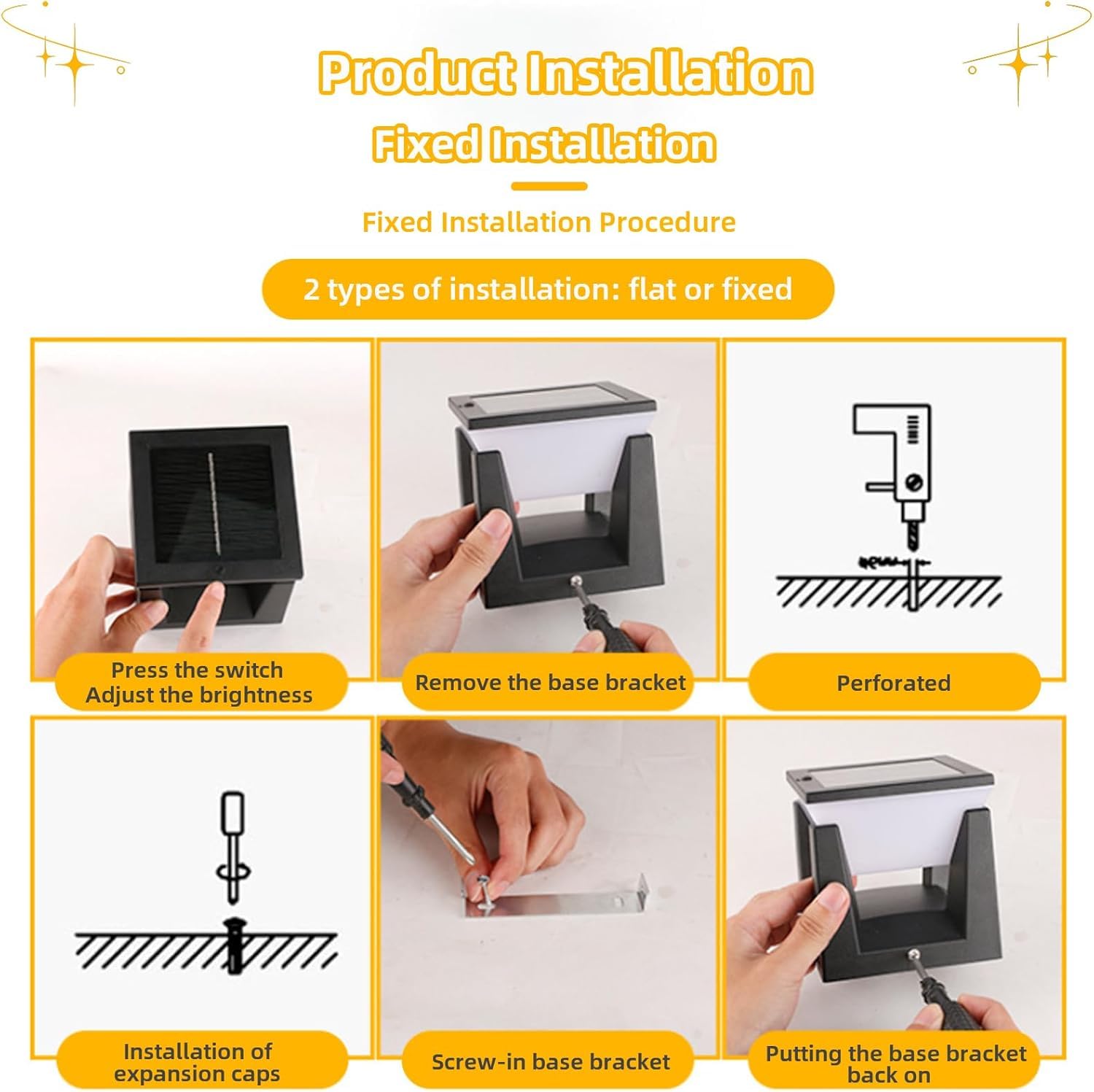 Product Installation

Fixed Installation

Fixed Installation Procedure

2 types of installation: flat or fixed

Press the switch
Adjust the brightness

Remove the base bracket

Perforated

Installation of expansion caps

Screw-in base bracket

Putting the base bracket back on